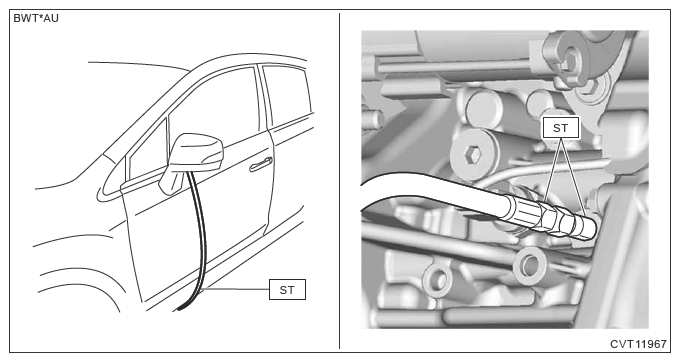 BWT*AU

ST

ST

CVT11967