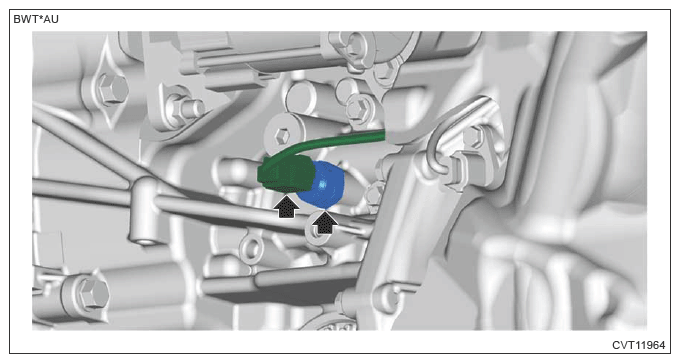 BWT*AU

CVT11964