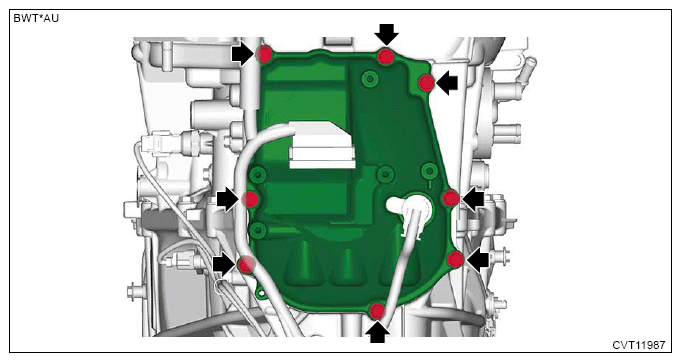 BWT*AU

CVT11987