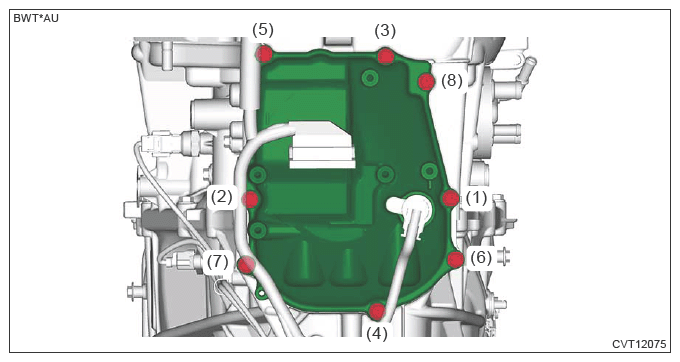 BWT*AU

(5)
(3)
(8)
(2)
(1)
(7)
(6)
(4)

CVT12075