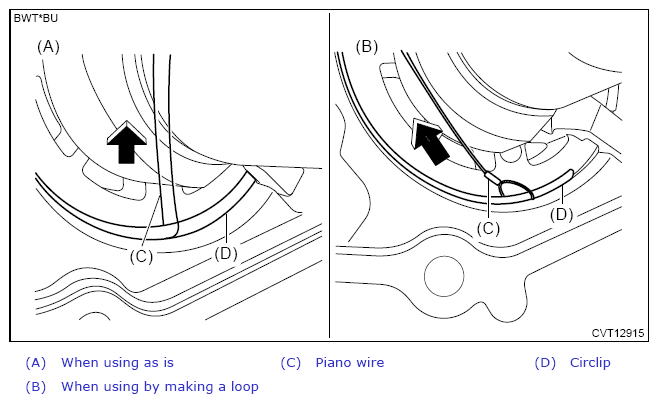 BWT*BU

(A)

(C)

(D)

(B)

(C)

(D)

CVT12915

(A) When using as is
(B) When using by making a loop
(C) Piano wire
(D) Circlip