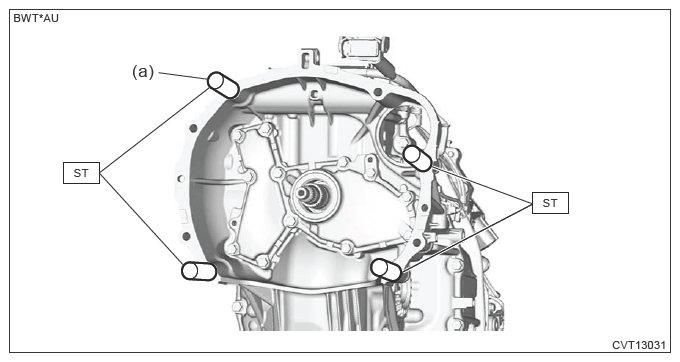 BWT*AU

(a)

ST

ST

CVT13031