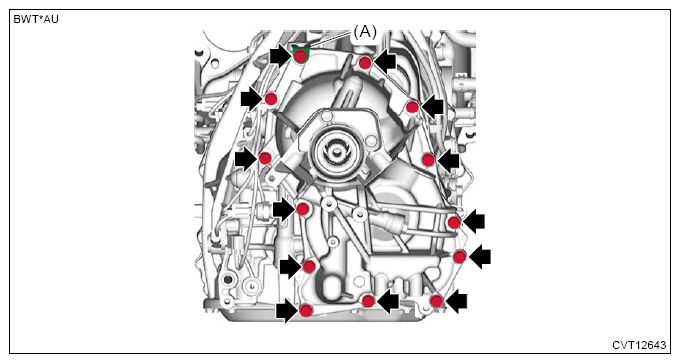 BWT*AU

(A)

CVT12643