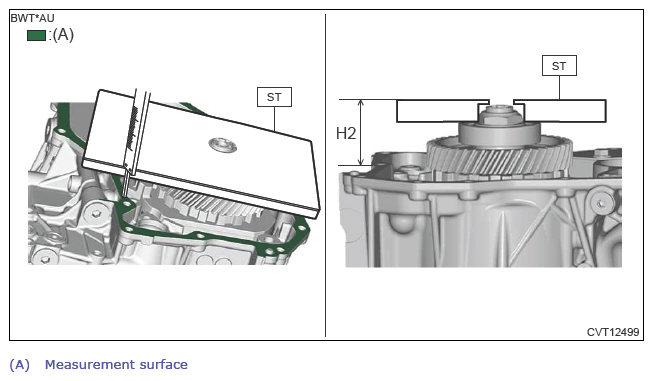 BWT*AU
:(A)

ST

ST

H2

CVT12499

(A) Measurement surface