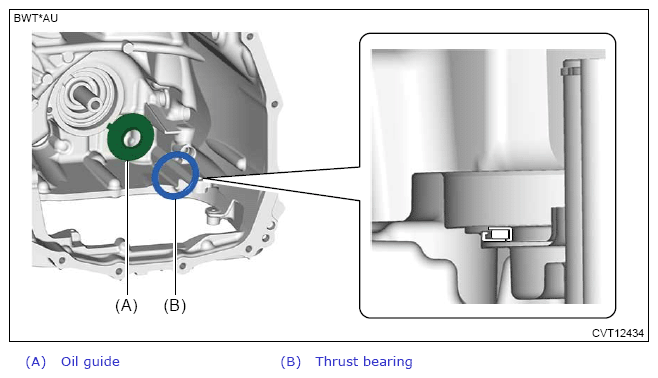 BWT*AU

(A)

(B)

CVT12434

(A) Oil guide

(B) Thrust bearing