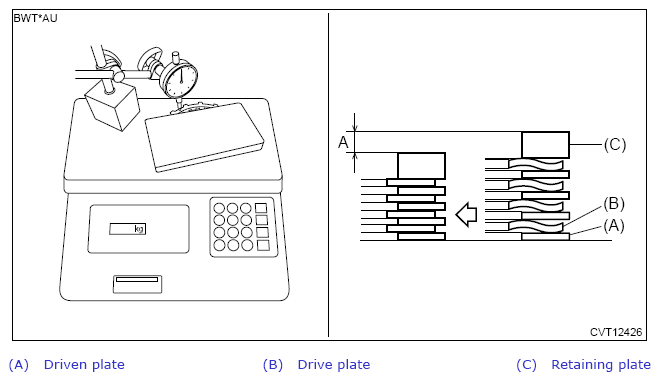 BWT*AU

kg

A

(C)

(B)

(A)

CVT12426

(A) Driven plate

(B) Drive plate

(C) Retaining plate