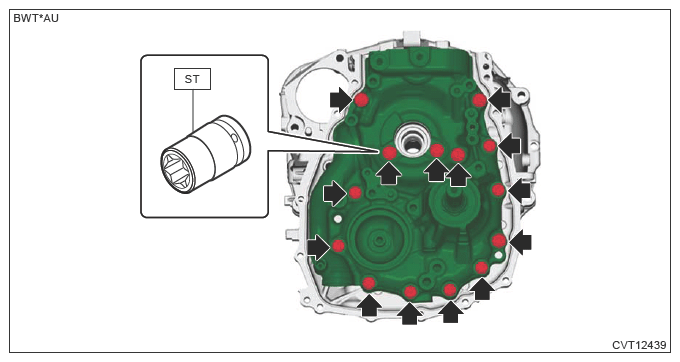 BWT*AU

ST

CVT12439