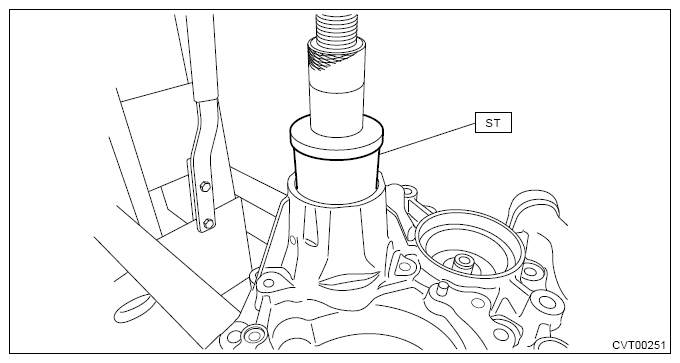 ST

CVT00251