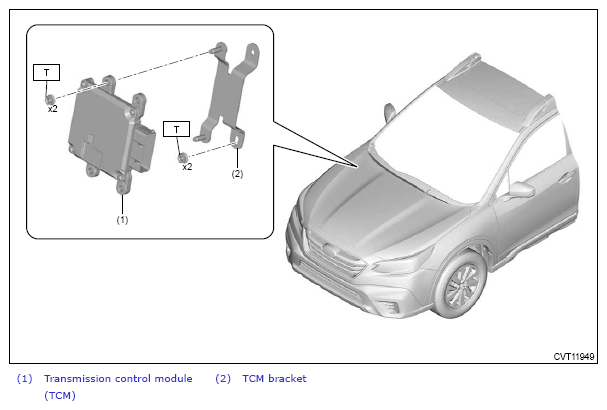 T

x2

T

x2

(2)

(1)

CVT11949

(1) Transmission control module (TCM)

(2) TCM bracket