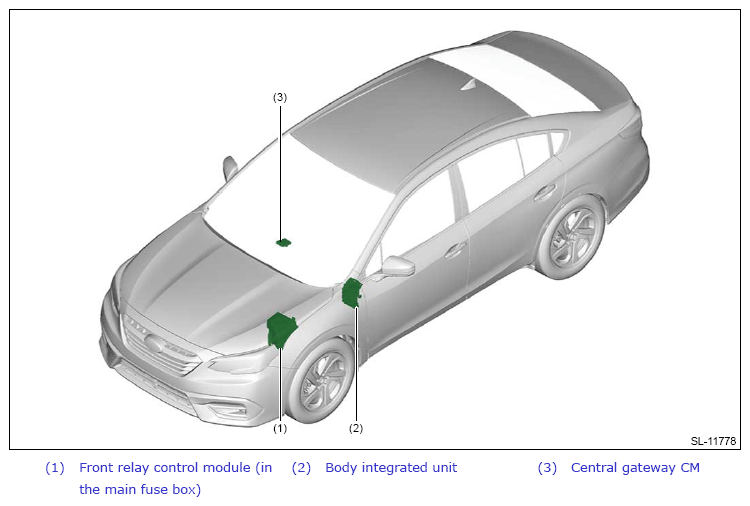 (3)

(1)

(2)

SL-11778

(1) Front relay control module (in the main fuse box)

(2) Body integrated unit

(3) Central gateway CM