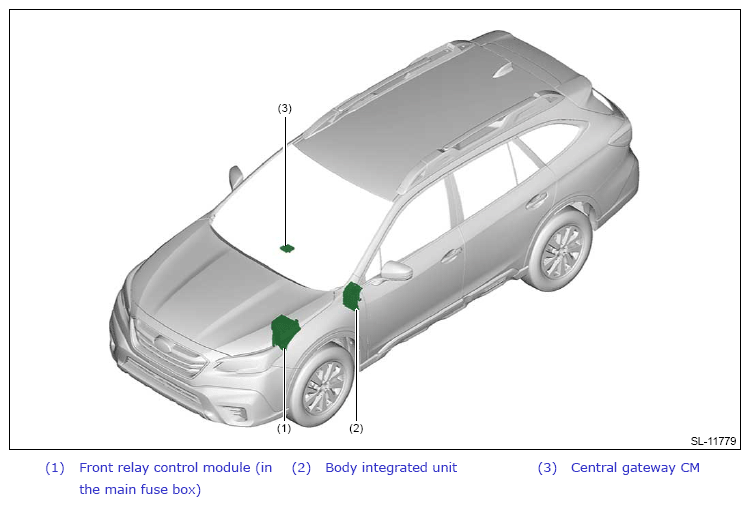 (3)

(1)

(2)

SL-11779

(1) Front relay control module (in the main fuse box)

(2) Body integrated unit

(3) Central gateway CM