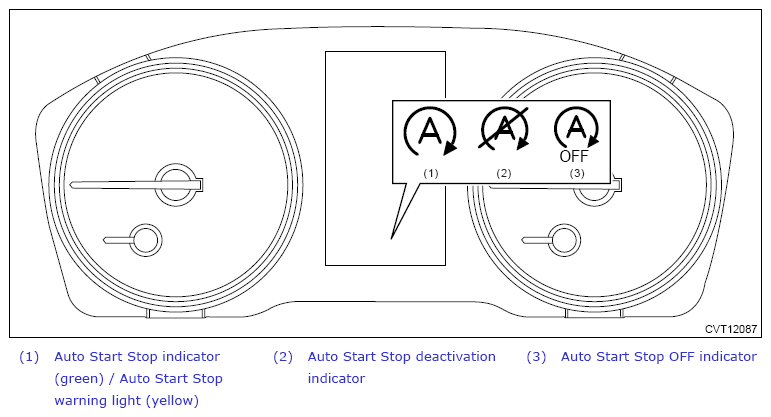 A A A
OFF
(1) (2) (3)
CVT12087

(1) Auto Start Stop indicator (green) / Auto Start Stop warning light (yellow)

(2) Auto Start Stop deactivation indicator

(3) Auto Start Stop OFF indicator