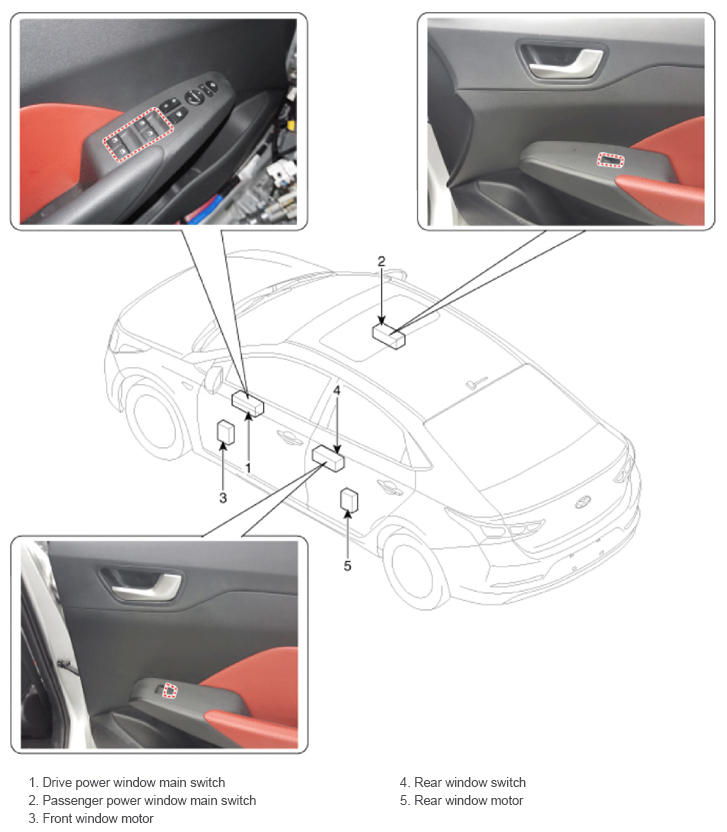 2

4

1

3

5

1. Drive power window main switch
2. Passenger power window main switch
3. Front window motor

4. Rear window switch
5. Rear window motor