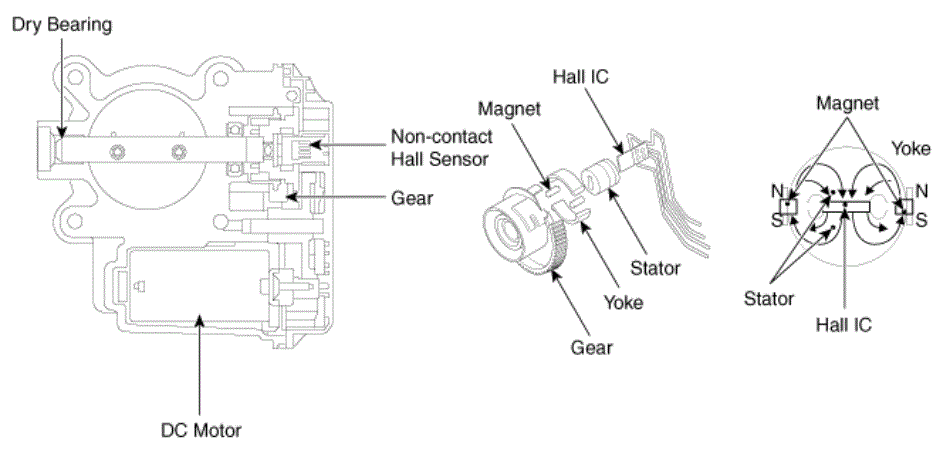 Dry Bearing

Non-contact Hall Sensor

Gear

DC Motor

Hall IC

Magnet

Stator

Yoke

Gear

Magnet

Yoke

N

S

N

S

Stator

Hall IC