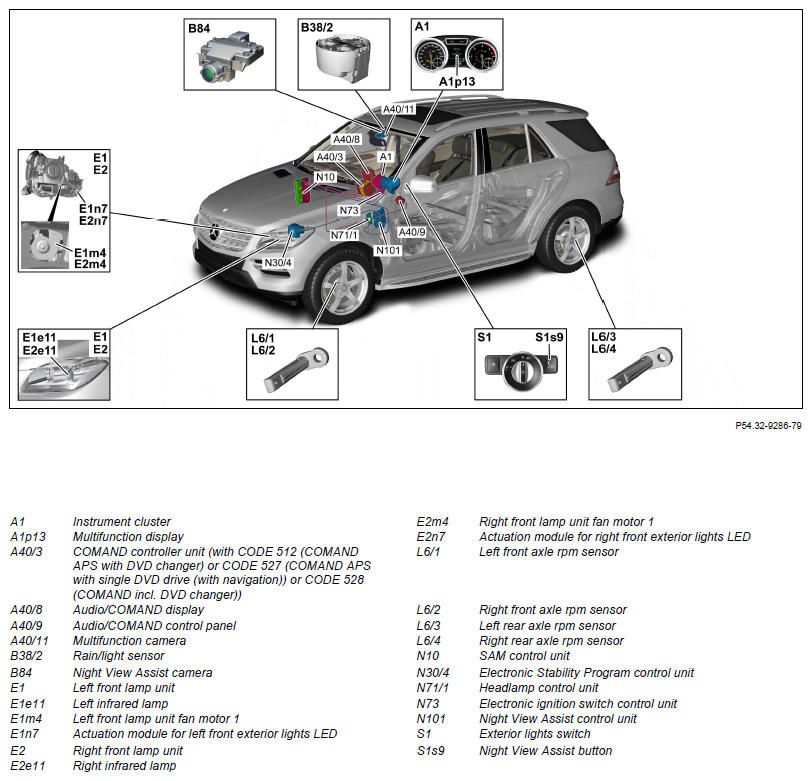 B84
B38/2
A1
A1p13
A40/11
A40/8
A40/3
A1
N10
N73
N71/1
A40/9
N101
N30/4
E1
E2
E1n7
E2n7
E1m4
E2m4
E1e11
E2e11
E1
E2
L6/1
L6/2
S1
S1s9
L6/3
L6/4

P54.32-9286-79

| | |
|---|---|
| A1 | Instrument cluster |
| A1p13 | Multifunction display |
| A40/3 | COMAND controller unit (with CODE 512 (COMAND APS with DVD changer) or CODE 527 (COMAND APS with single DVD drive (with navigation)) or CODE 528 (COMAND incl. DVD changer)) |
| A40/8 | Audio/COMAND display |
| A40/9 | Audio/COMAND control panel |
| A40/11 | Multifunction camera |
| B38/2 | Rain/light sensor |
| B84 | Night View Assist camera |
| E1 | Left front lamp unit |
| E1e11 | Left infrared lamp |
| E1m4 | Left front lamp unit fan motor 1 |
| E1n7 | Actuation module for left front exterior lights LED |
| E2 | Right front lamp unit |
| E2e11 | Right infrared lamp |

| | |
|---|---|
| E2m4 | Right front lamp unit fan motor 1 |
| E2n7 | Actuation module for right front exterior lights LED |
| L6/1 | Left front axle rpm sensor |
| L6/2 | Right front axle rpm sensor |
| L6/3 | Left rear axle rpm sensor |
| L6/4 | Right rear axle rpm sensor |
| N10 | SAM control unit |
| N30/4 | Electronic Stability Program control unit |
| N71/1 | Headlamp control unit |
| N73 | Electronic ignition switch control unit |
| N101 | Night View Assist control unit |
| S1 | Exterior lights switch |
| S1s9 | Night View Assist button |