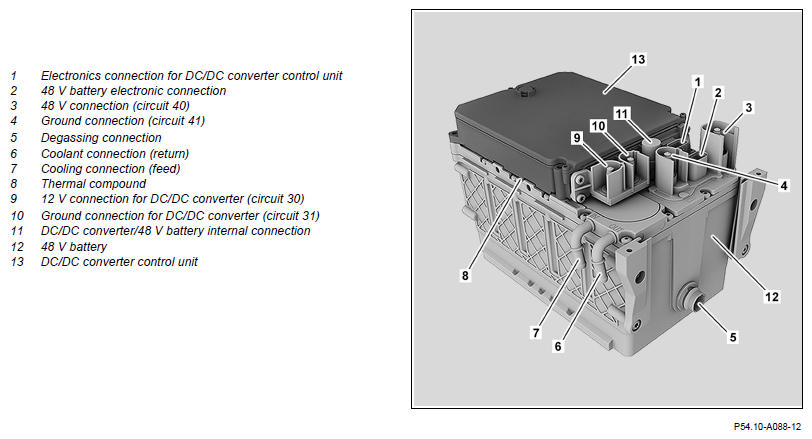 1 Electronics connection for DC/DC converter control unit
2 48 V battery electronic connection
3 48 V connection (circuit 40)
4 Ground connection (circuit 41)
5 Degassing connection
6 Coolant connection (return)
7 Cooling connection (feed)
8 Thermal compound
9 12 V connection for DC/DC converter (circuit 30)
10 Ground connection for DC/DC converter (circuit 31)
11 DC/DC converter/48 V battery internal connection
12 48 V battery
13 DC/DC converter control unit

13
1
2
3
11
10
9
4
8
12
7
6
5

P54.10-A088-12