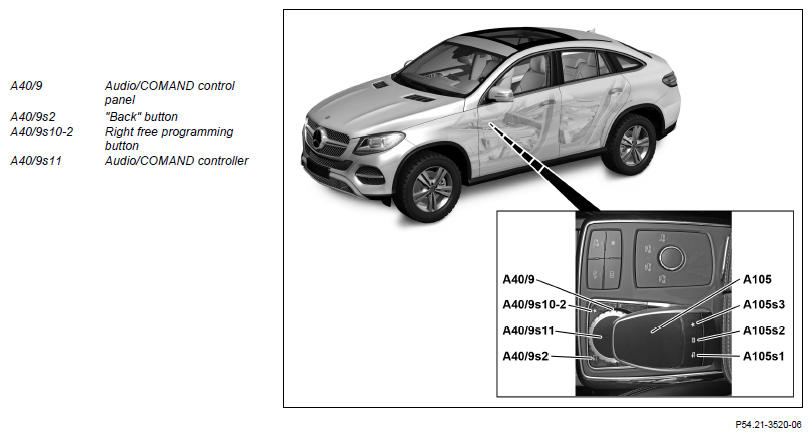 | | |
|---|---|
| A40/9 | Audio/COMAND control panel |
| A40/9s2 | "Back" button |
| A40/9s10-2 | Right free programming button |
| A40/9s11 | Audio/COMAND controller |

A40/9
A40/9s10-2
A40/9s11
A40/9s2
A105
A105s3
A105s2
A105s1

P54.21-3520-06