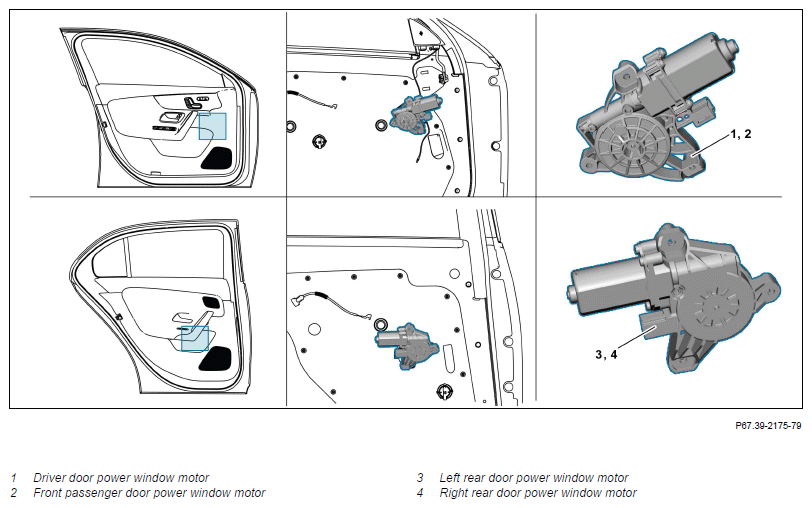 1, 2

3, 4

P67.39-2175-79

1 Driver door power window motor
2 Front passenger door power window motor

3 Left rear door power window motor
4 Right rear door power window motor