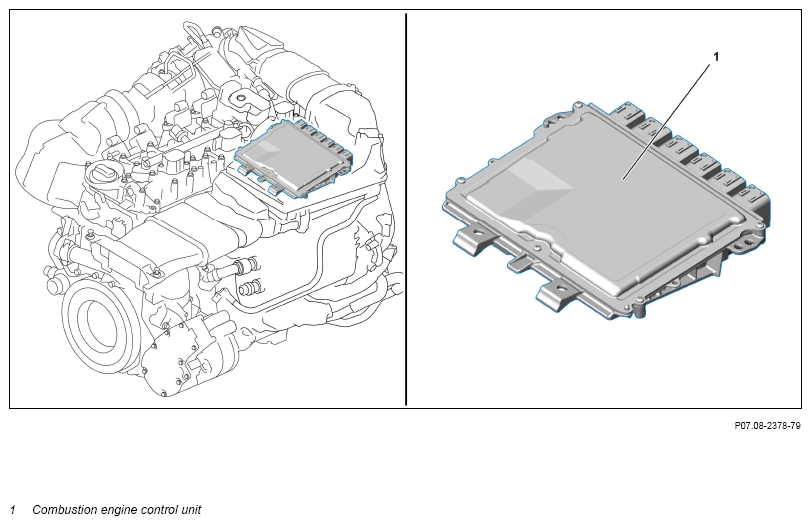 1

P07.08-2378-79

1 Combustion engine control unit