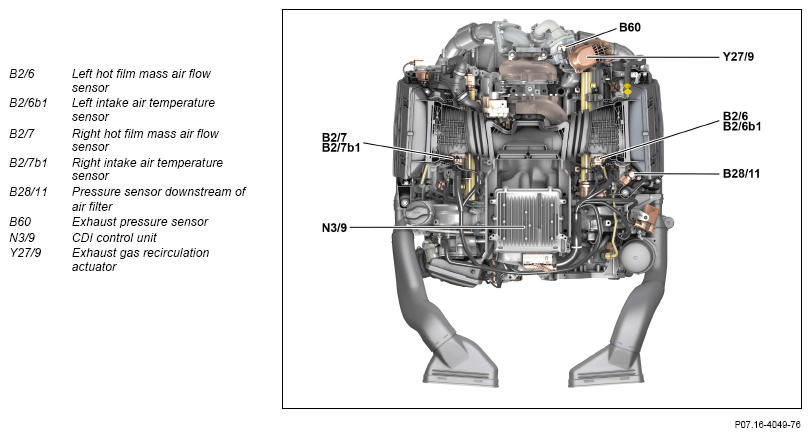 B2/6 Left hot film mass air flow sensor
B2/6b1 Left intake air temperature sensor
B2/7 Right hot film mass air flow sensor
B2/7b1 Right intake air temperature sensor
B28/11 Pressure sensor downstream of air filter
B60 Exhaust pressure sensor
N3/9 CDI control unit
Y27/9 Exhaust gas recirculation actuator

B60
Y27/9
B2/6
B2/6b1
B2/7
B2/7b1
B28/11
N3/9

P07.16-4049-76