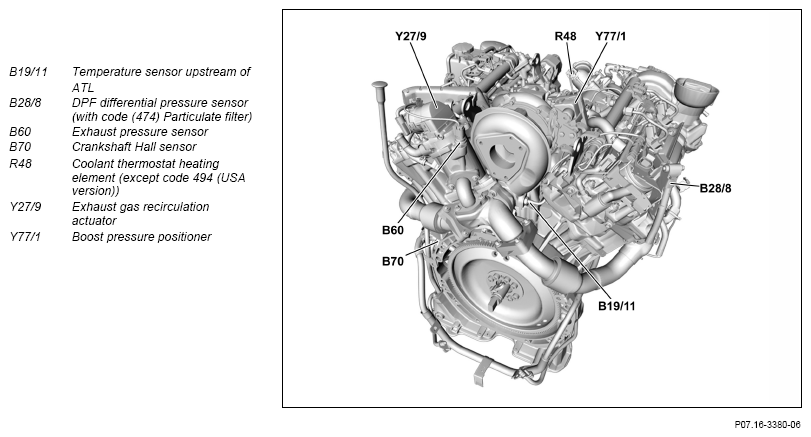 B19/11 Temperature sensor upstream of ATL
B28/8 DPF differential pressure sensor (with code (474) Particulate filter)
B60 Exhaust pressure sensor
B70 Crankshaft Hall sensor
R48 Coolant thermostat heating element (except code 494 (USA version))
Y27/9 Exhaust gas recirculation actuator
Y77/1 Boost pressure positioner

Y27/9
R48
Y77/1
B28/8
B60
B70
B19/11

P07.16-3380-06