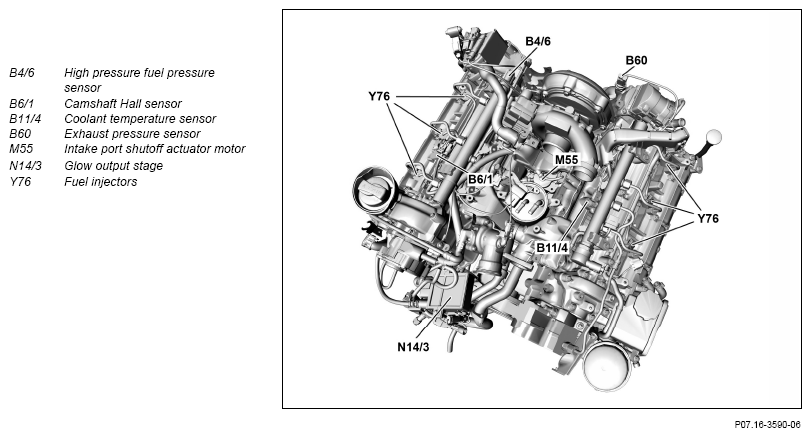 B4/6 High pressure fuel pressure sensor
B6/1 Camshaft Hall sensor
B11/4 Coolant temperature sensor
B60 Exhaust pressure sensor
M55 Intake port shutoff actuator motor
N14/3 Glow output stage
Y76 Fuel injectors

B4/6
B60
Y76
M55
B6/1
Y76
B11/4
N14/3

P07.16-3590-06