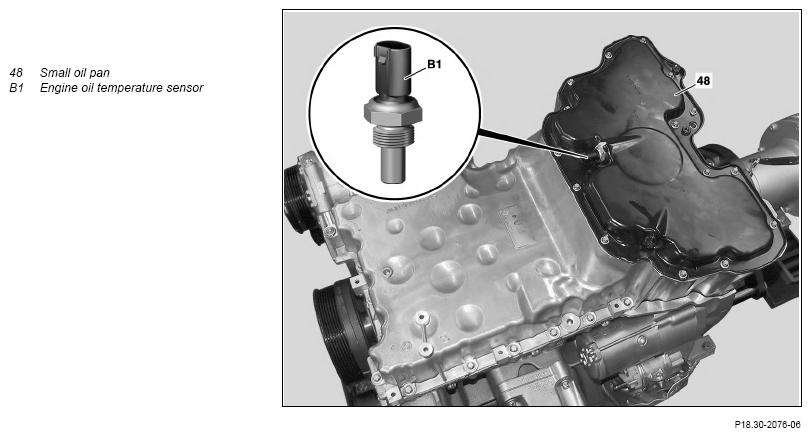 48 Small oil pan
B1 Engine oil temperature sensor

B1

48

P18.30-2076-06