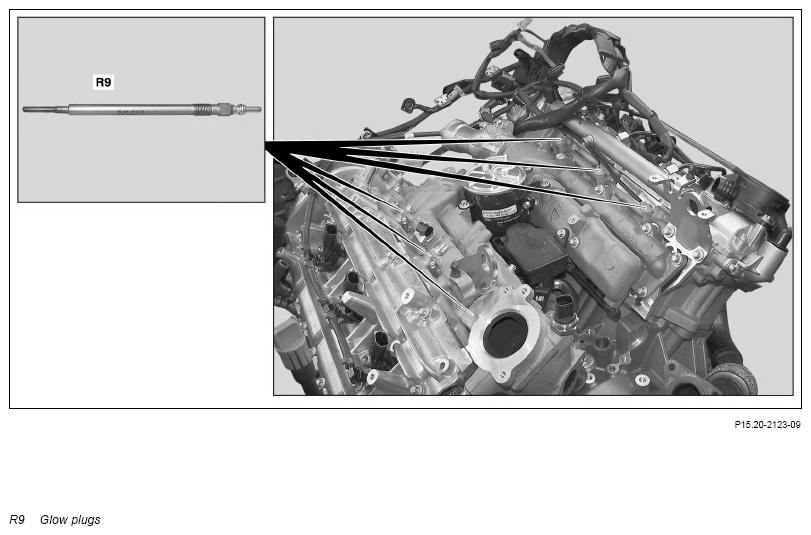 R9

P15.20-2123-09

R9 Glow plugs