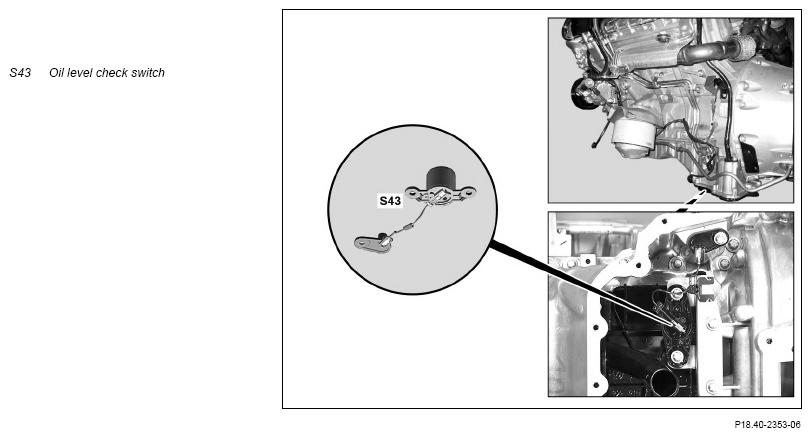 S43 Oil level check switch

S43

P18.40-2353-06