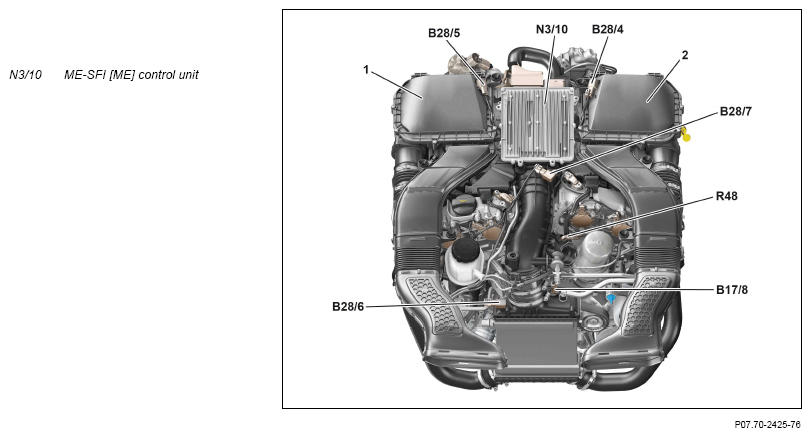 N3/10 ME-SFI [ME] control unit

B28/5
N3/10
B28/4
1
2
B28/7
R48
B17/8
B28/6

P07.70-2425-76