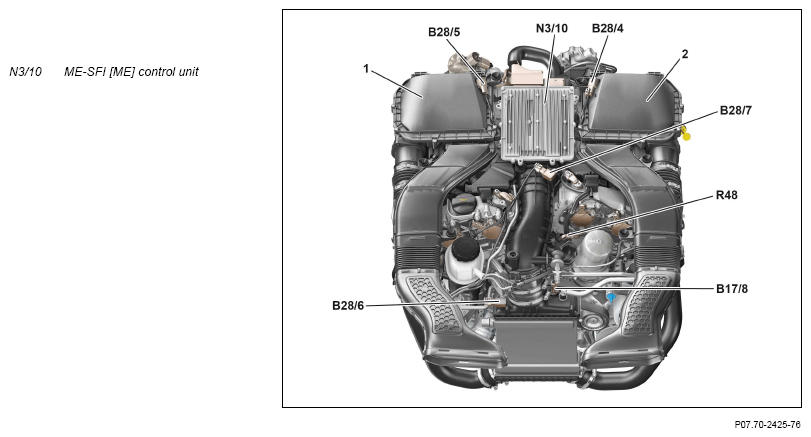 N3/10 ME-SFI [ME] control unit

B28/5
N3/10
B28/4
1
2
B28/7
R48
B17/8
B28/6

P07.70-2425-76