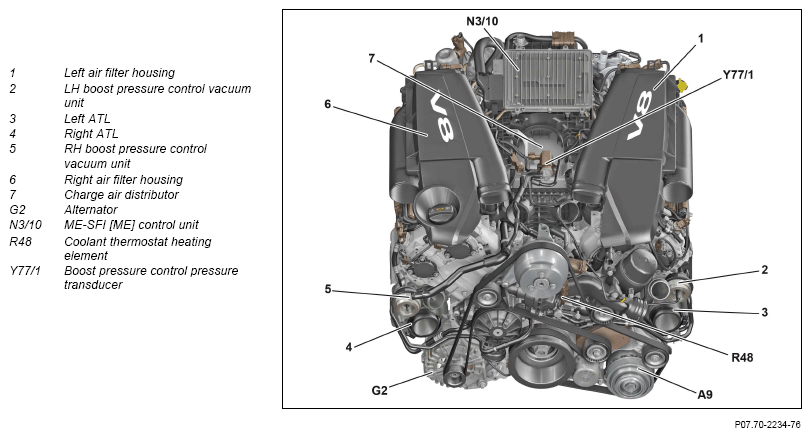 | | |
|---|---|
| 1 | Left air filter housing |
| 2 | LH boost pressure control vacuum unit |
| 3 | Left ATL |
| 4 | Right ATL |
| 5 | RH boost pressure control vacuum unit |
| 6 | Right air filter housing |
| 7 | Charge air distributor |
| G2 | Alternator |
| N3/10 | ME-SFI [ME] control unit |
| R48 | Coolant thermostat heating element |
| Y77/1 | Boost pressure control pressure transducer |

N3/10
1
7
Y77/1
6
V8
V8
2
5
3
4
R48
G2
A9

P07.70-2234-76