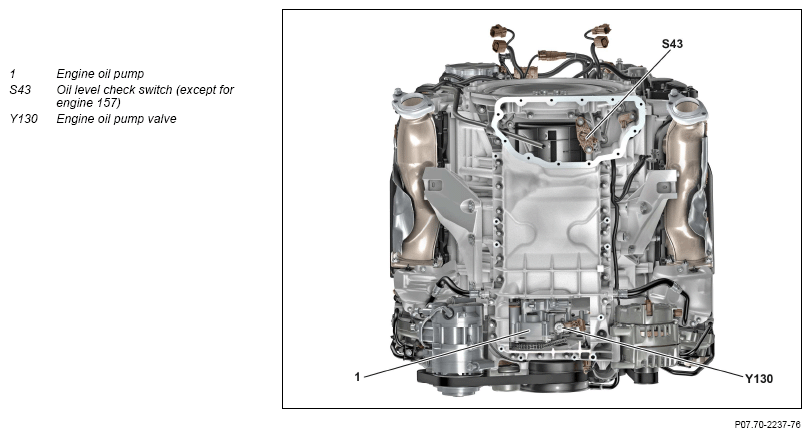 1 Engine oil pump
S43 Oil level check switch (except for engine 157)
Y130 Engine oil pump valve

S43

1

Y130

P07.70-2237-76