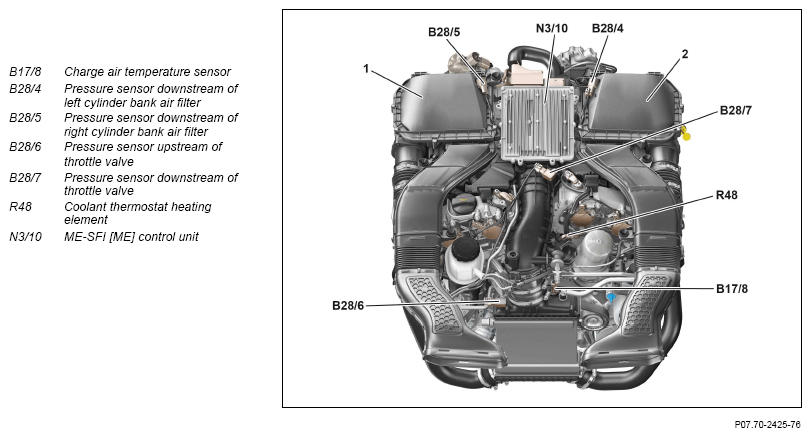 B17/8 Charge air temperature sensor
B28/4 Pressure sensor downstream of left cylinder bank air filter
B28/5 Pressure sensor downstream of right cylinder bank air filter
B28/6 Pressure sensor upstream of throttle valve
B28/7 Pressure sensor downstream of throttle valve
R48 Coolant thermostat heating element
N3/10 ME-SFI [ME] control unit

B28/5
N3/10
B28/4
1
2
B28/7
R48
B17/8
B28/6

P07.70-2425-76