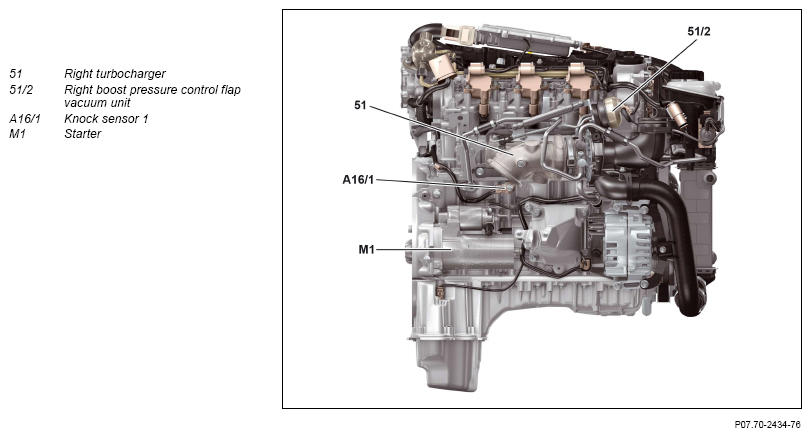 51 Right turbocharger
51/2 Right boost pressure control flap vacuum unit
A16/1 Knock sensor 1
M1 Starter

51/2
51
A16/1
M1

P07.70-2434-76