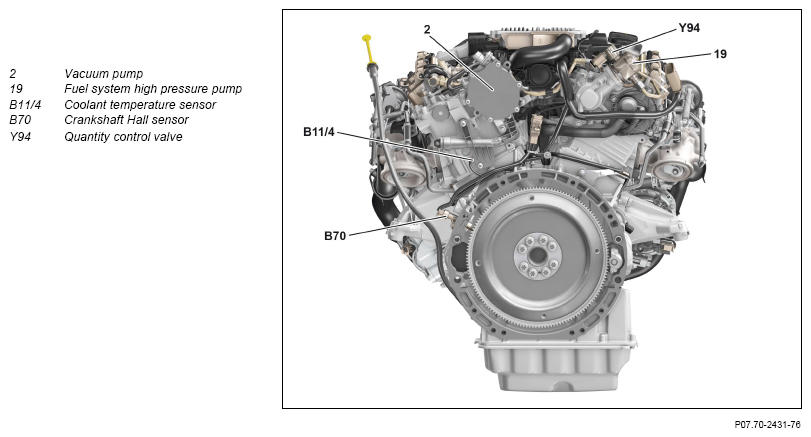 2 Vacuum pump
19 Fuel system high pressure pump
B11/4 Coolant temperature sensor
B70 Crankshaft Hall sensor
Y94 Quantity control valve

2
Y94
19
B11/4
B70

P07.70-2431-76