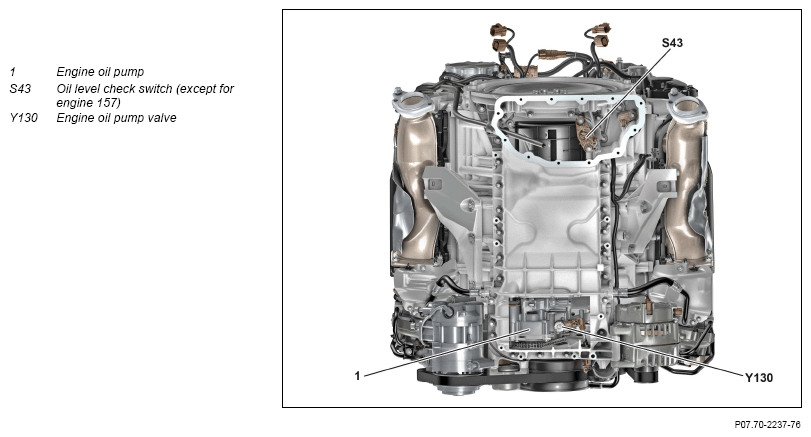 1 Engine oil pump
S43 Oil level check switch (except for engine 157)
Y130 Engine oil pump valve

S43
1
Y130

P07.70-2237-76