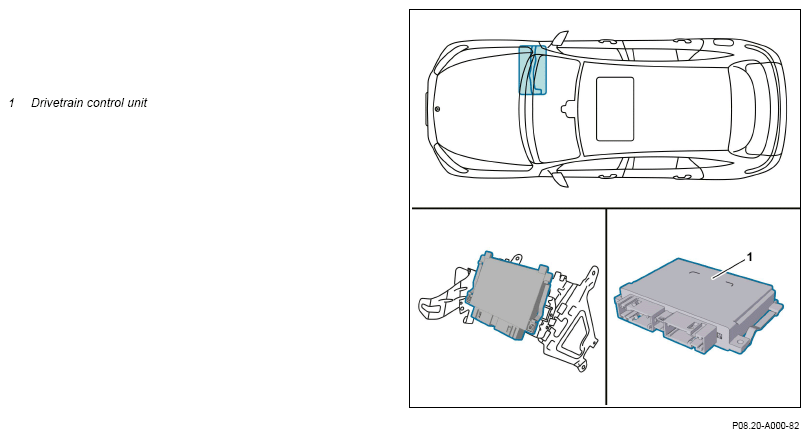 1 Drivetrain control unit

1

P08.20-A000-82