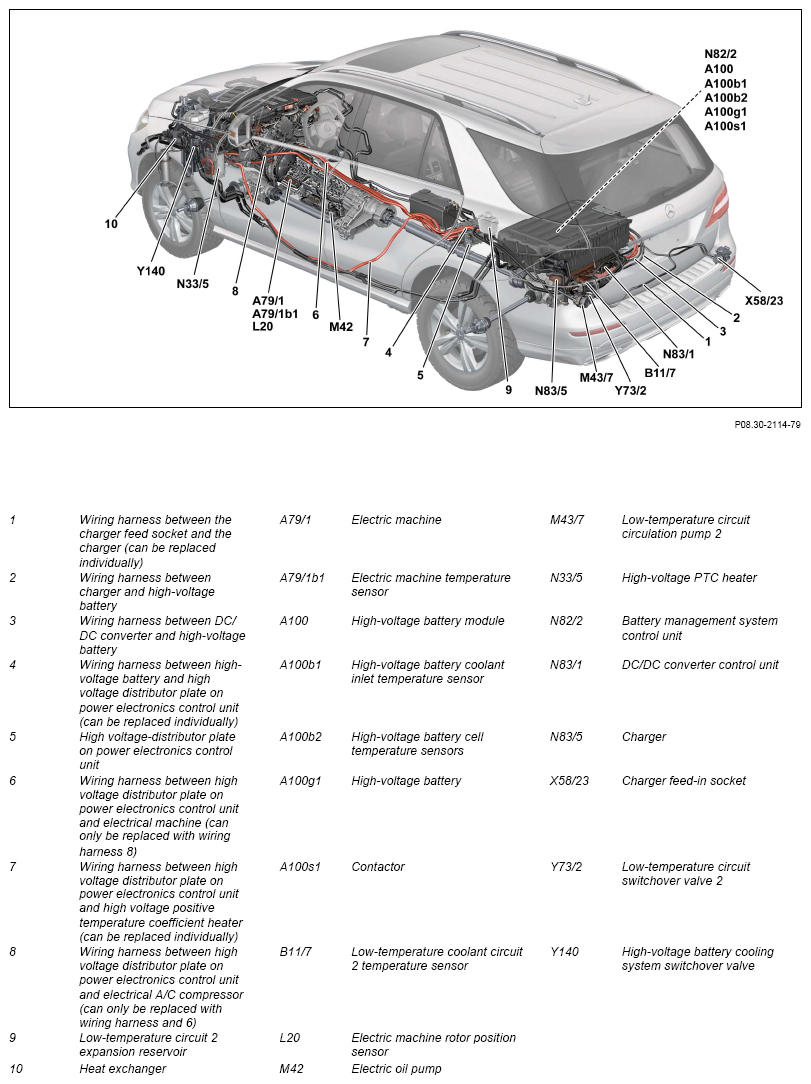 N82/2
A100
A100b1
A100b2
A100g1
A100s1

10

Y140

N33/5

8

A79/1
A79/1b1
L20

6

M42

7

4

5

9

N83/5

M43/7

Y73/2

B11/7

N83/1

1

3

2

X58/23

P08.30-2114-79

| | | | | | |
|---|---|---|---|---|---|
| 1 | Wiring harness between the charger feed socket and the charger (can be replaced individually) | A79/1 | Electric machine | M43/7 | Low-temperature circuit circulation pump 2 |
| 2 | Wiring harness between charger and high-voltage battery | A79/1b1 | Electric machine temperature sensor | N33/5 | High-voltage PTC heater |
| 3 | Wiring harness between DC/DC converter and high-voltage battery | A100 | High-voltage battery module | N82/2 | Battery management system control unit |
| 4 | Wiring harness between high-voltage battery and high voltage distributor plate on power electronics control unit (can be replaced individually) | A100b1 | High-voltage battery coolant inlet temperature sensor | N83/1 | DC/DC converter control unit |
| 5 | High voltage-distributor plate on power electronics control unit | A100b2 | High-voltage battery cell temperature sensors | N83/5 | Charger |
| 6 | Wiring harness between high voltage distributor plate on power electronics control unit and electrical machine (can only be replaced with wiring harness 8) | A100g1 | High-voltage battery | X58/23 | Charger feed-in socket |
| 7 | Wiring harness between high voltage distributor plate on power electronics control unit and high voltage positive temperature coefficient heater (can be replaced individually) | A100s1 | Contactor | Y73/2 | Low-temperature circuit switchover valve 2 |
| 8 | Wiring harness between high voltage distributor plate on power electronics control unit and electrical A/C compressor (can only be replaced with wiring harness and 6) | B11/7 | Low-temperature coolant circuit 2 temperature sensor | Y140 | High-voltage battery cooling system switchover valve |
| 9 | Low-temperature circuit 2 expansion reservoir | L20 | Electric machine rotor position sensor | | |
| 10 | Heat exchanger | M42 | Electric oil pump | | |