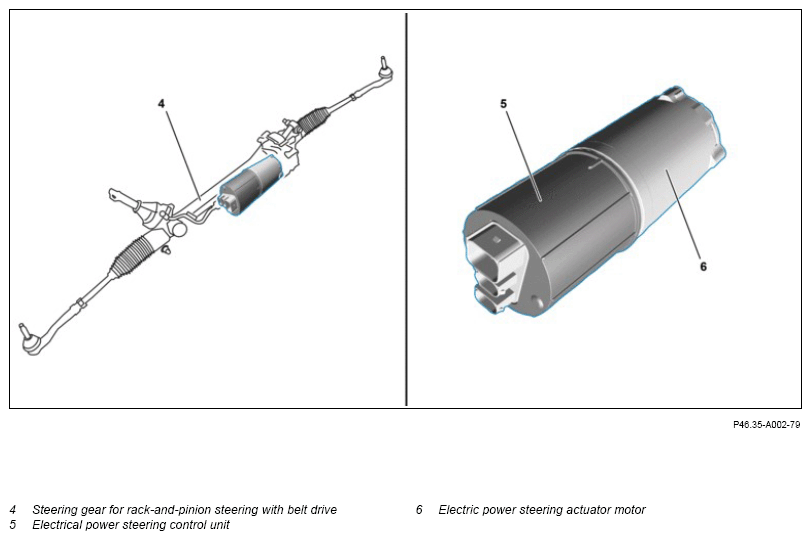 4

5

6

P46.35-A002-79

4 Steering gear for rack-and-pinion steering with belt drive
5 Electrical power steering control unit

6 Electric power steering actuator motor