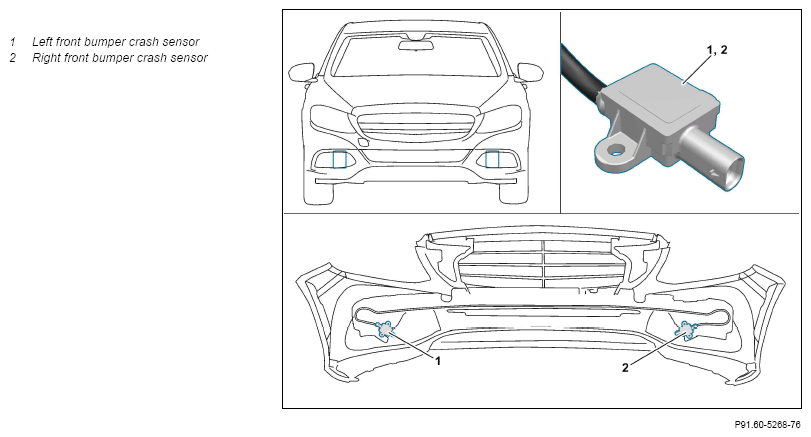 1 Left front bumper crash sensor
2 Right front bumper crash sensor

1, 2

1

2

P91.60-5268-76