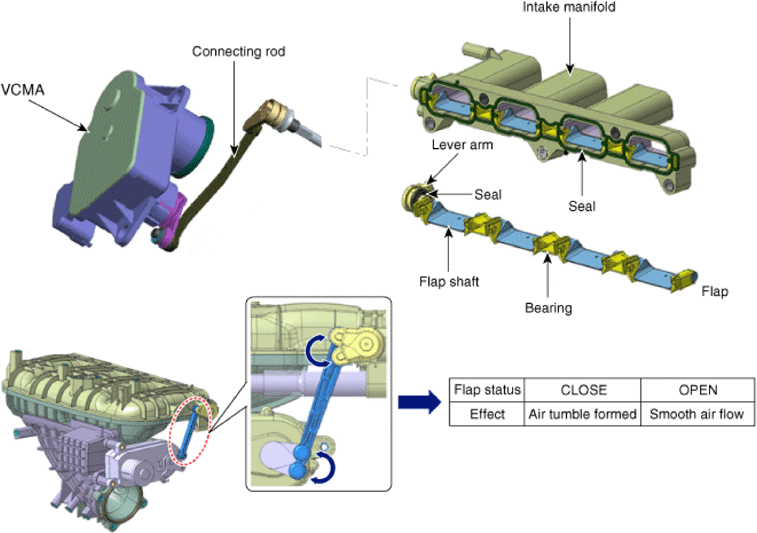 Intake manifold

Connecting rod

VCMA

Lever arm

Seal

Seal

Flap shaft

Bearing

Flap

| Flap status | CLOSE | OPEN |
|---|---|---|
| Effect | Air tumble formed | Smooth air flow |