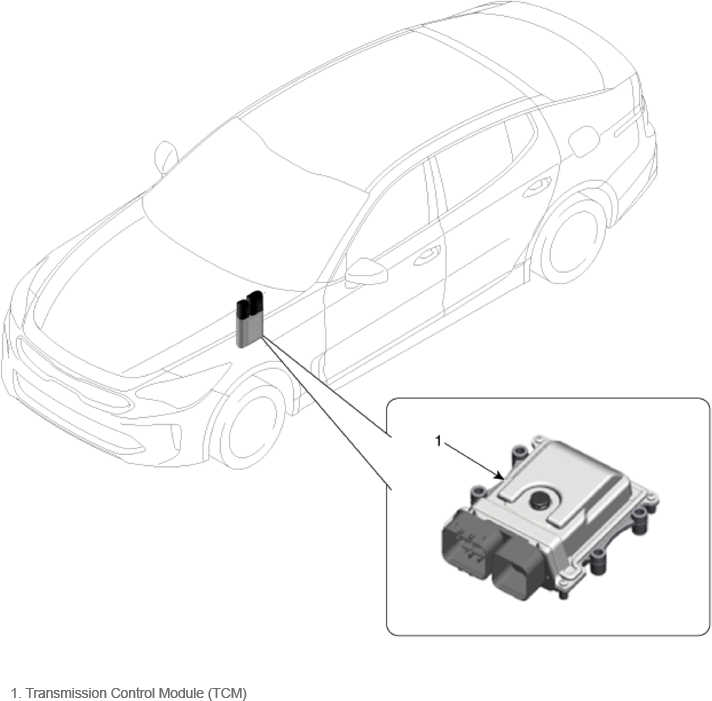 1

1. Transmission Control Module (TCM)