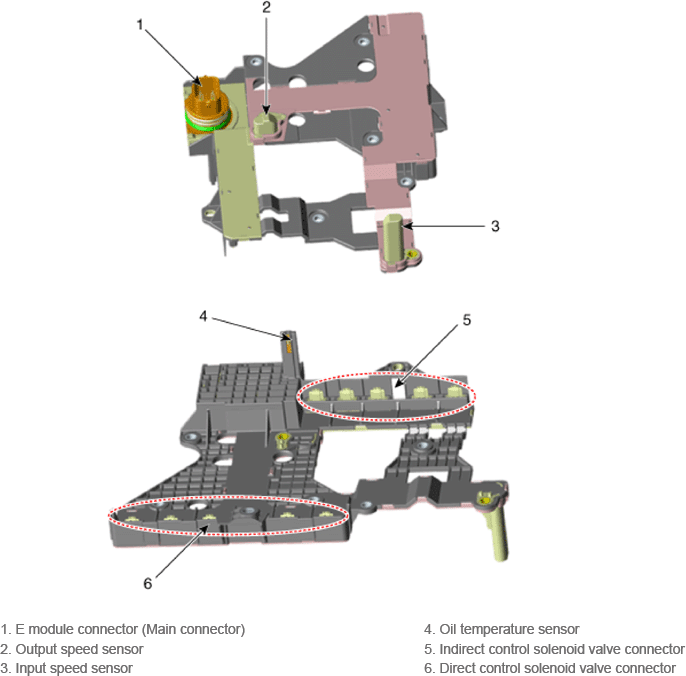 1
2
3
4
5
6

1. E module connector (Main connector)
2. Output speed sensor
3. Input speed sensor

4. Oil temperature sensor
5. Indirect control solenoid valve connector
6. Direct control solenoid valve connector