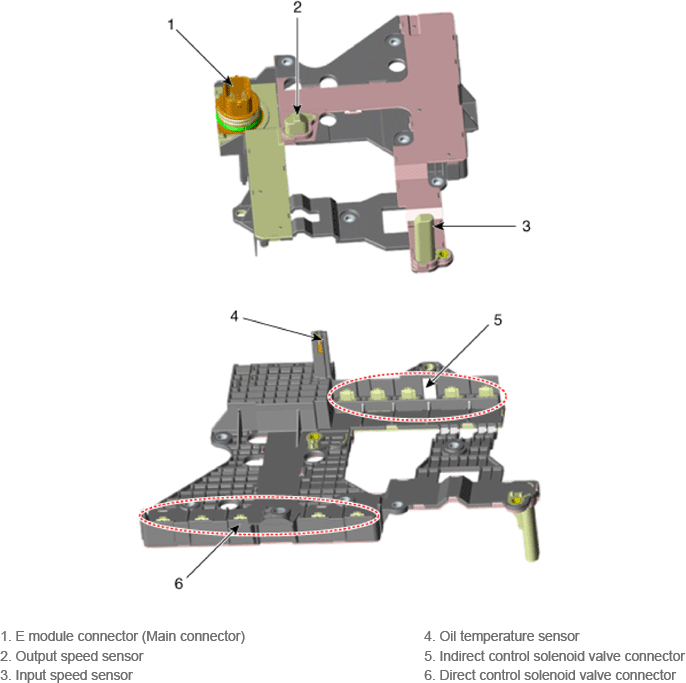 1
2
3
4
5
6

1. E module connector (Main connector)
2. Output speed sensor
3. Input speed sensor

4. Oil temperature sensor
5. Indirect control solenoid valve connector
6. Direct control solenoid valve connector