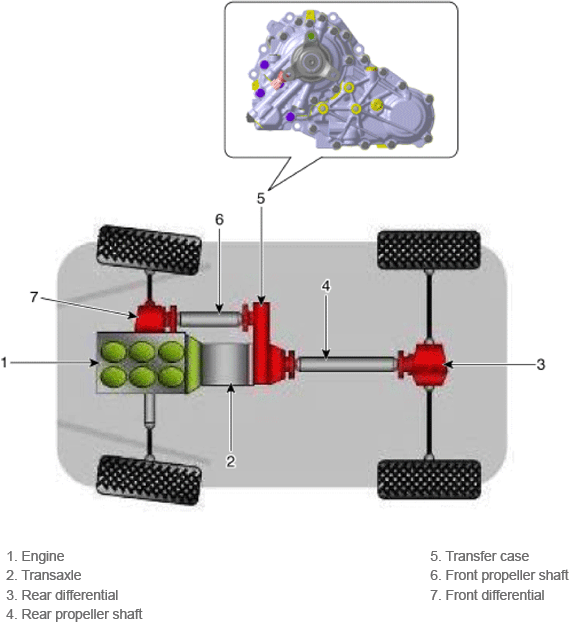 5

6

7

4

1

3

2

1. Engine
2. Transaxle
3. Rear differential
4. Rear propeller shaft

5. Transfer case
6. Front propeller shaft
7. Front differential