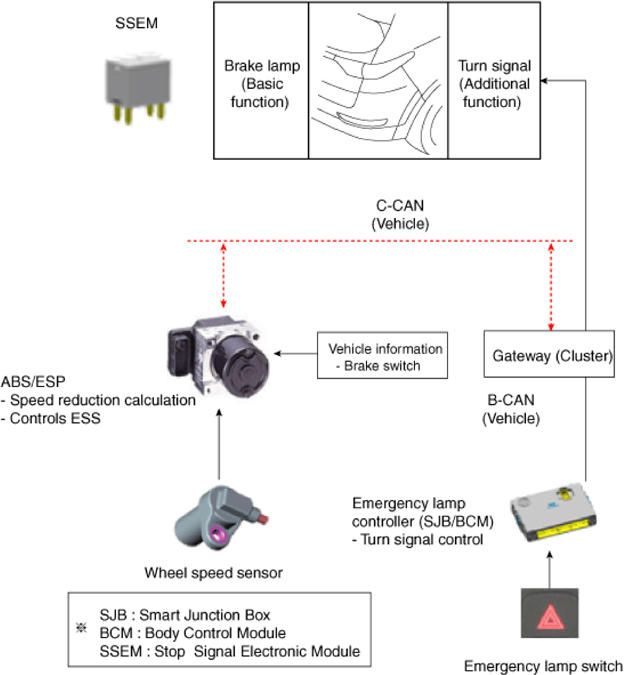 SSEM

Brake lamp (Basic function)

Turn signal (Additional function)

C-CAN (Vehicle)

Vehicle information
- Brake switch

Gateway (Cluster)

ABS/ESP
- Speed reduction calculation
- Controls ESS

B-CAN (Vehicle)

Emergency lamp controller (SJB/BCM)
- Turn signal control

Wheel speed sensor

※ SJB : Smart Junction Box
BCM : Body Control Module
SSEM : Stop Signal Electronic Module

Emergency lamp switch