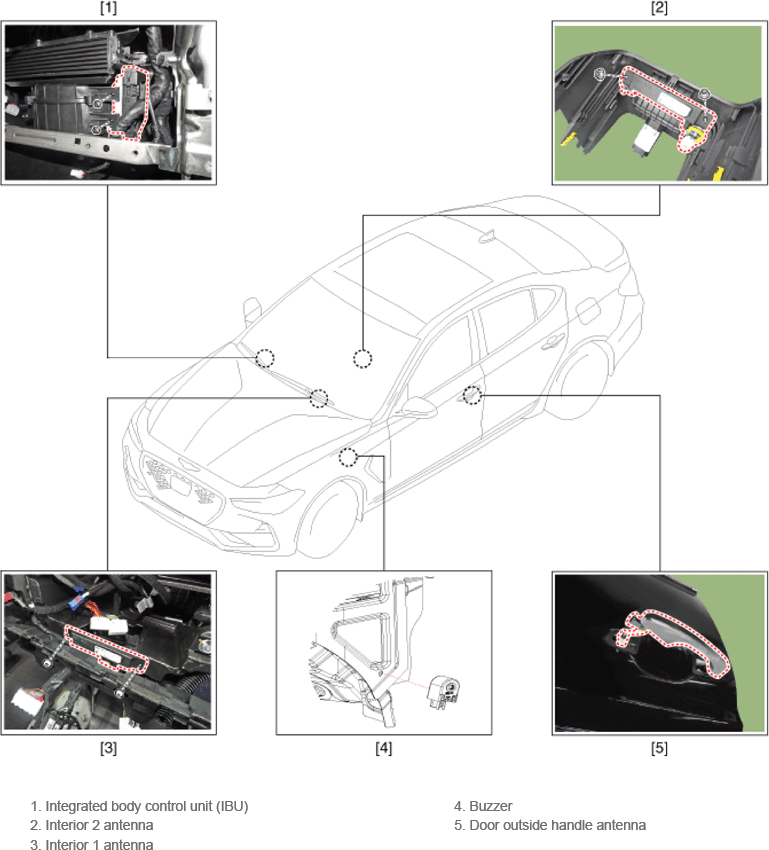 [1]

[2]

[3]

[4]

[5]

1. Integrated body control unit (IBU)
2. Interior 2 antenna
3. Interior 1 antenna

4. Buzzer
5. Door outside handle antenna