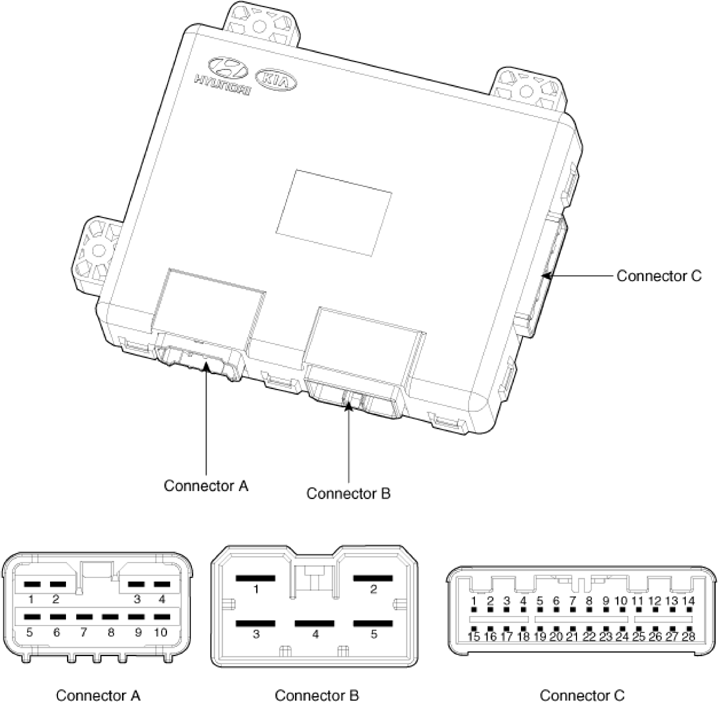 HYUNDAI KIA

Connector C

Connector A

Connector B

1 2 3 4
5 6 7 8 9 10

Connector A

1 2
3 4 5

Connector B

1 2 3 4 5 6 7 8 9 10 11 12 13 14
15 16 17 18 19 20 21 22 23 24 25 26 27 28

Connector C