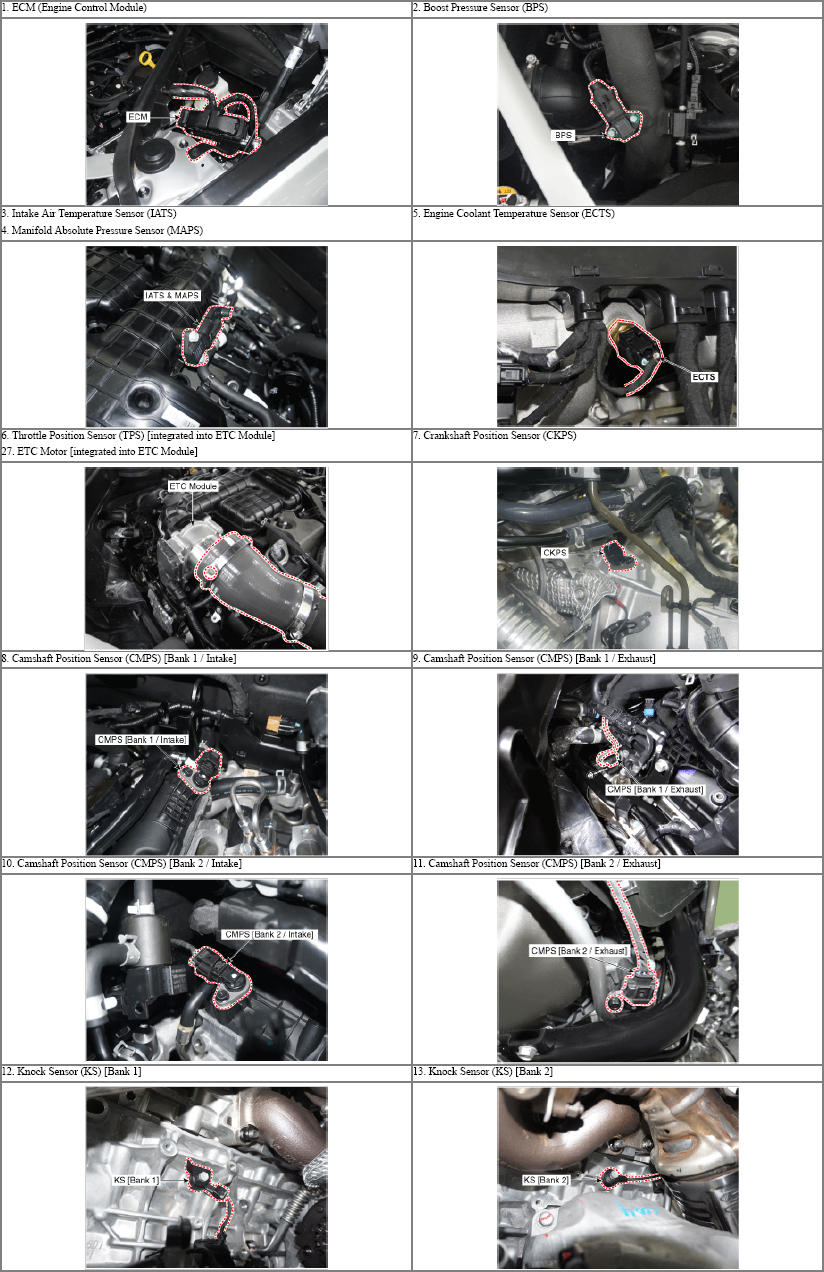 | 1. ECM (Engine Control Module) | 2. Boost Pressure Sensor (BPS) |
|---|---|
| ECM | BPS |
| 3. Intake Air Temperature Sensor (IATS) 4. Manifold Absolute Pressure Sensor (MAPS) | 5. Engine Coolant Temperature Sensor (ECTS) |
| IATS & MAPS | ECTS |
| 6. Throttle Position Sensor (TPS) [integrated into ETC Module] 27. ETC Motor [integrated into ETC Module] | 7. Crankshaft Position Sensor (CKPS) |
| ETC Module | CKPS |
| 8. Camshaft Position Sensor (CMPS) [Bank 1 / Intake] | 9. Camshaft Position Sensor (CMPS) [Bank 1 / Exhaust] |
| CMPS [Bank 1 / Intake] | CMPS [Bank 1 / Exhaust] |
| 10. Camshaft Position Sensor (CMPS) [Bank 2 / Intake] | 11. Camshaft Position Sensor (CMPS) [Bank 2 / Exhaust] |
| CMPS [Bank 2 / Intake] | CMPS [Bank 2 / Exhaust] |
| 12. Knock Sensor (KS) [Bank 1] | 13. Knock Sensor (KS) [Bank 2] |
| KS [Bank 1] | KS [Bank 2] |